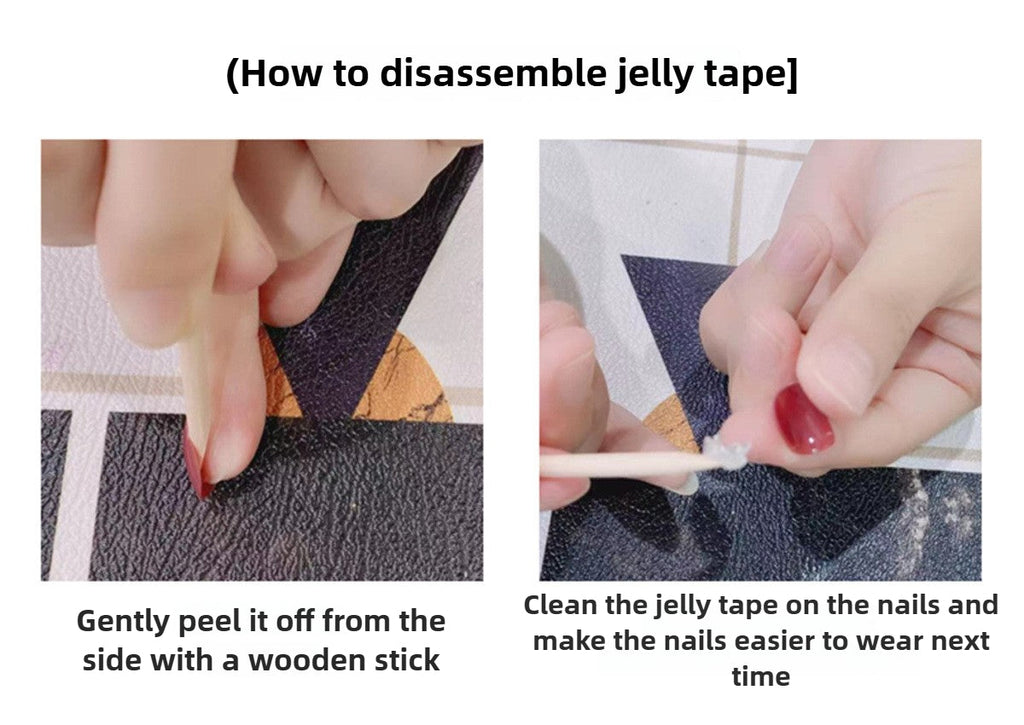 (How to disassemble jelly tape]

Gently peel it off from the side with a wooden stick

Clean the jelly tape on the nails and make the nails easier to wear next time